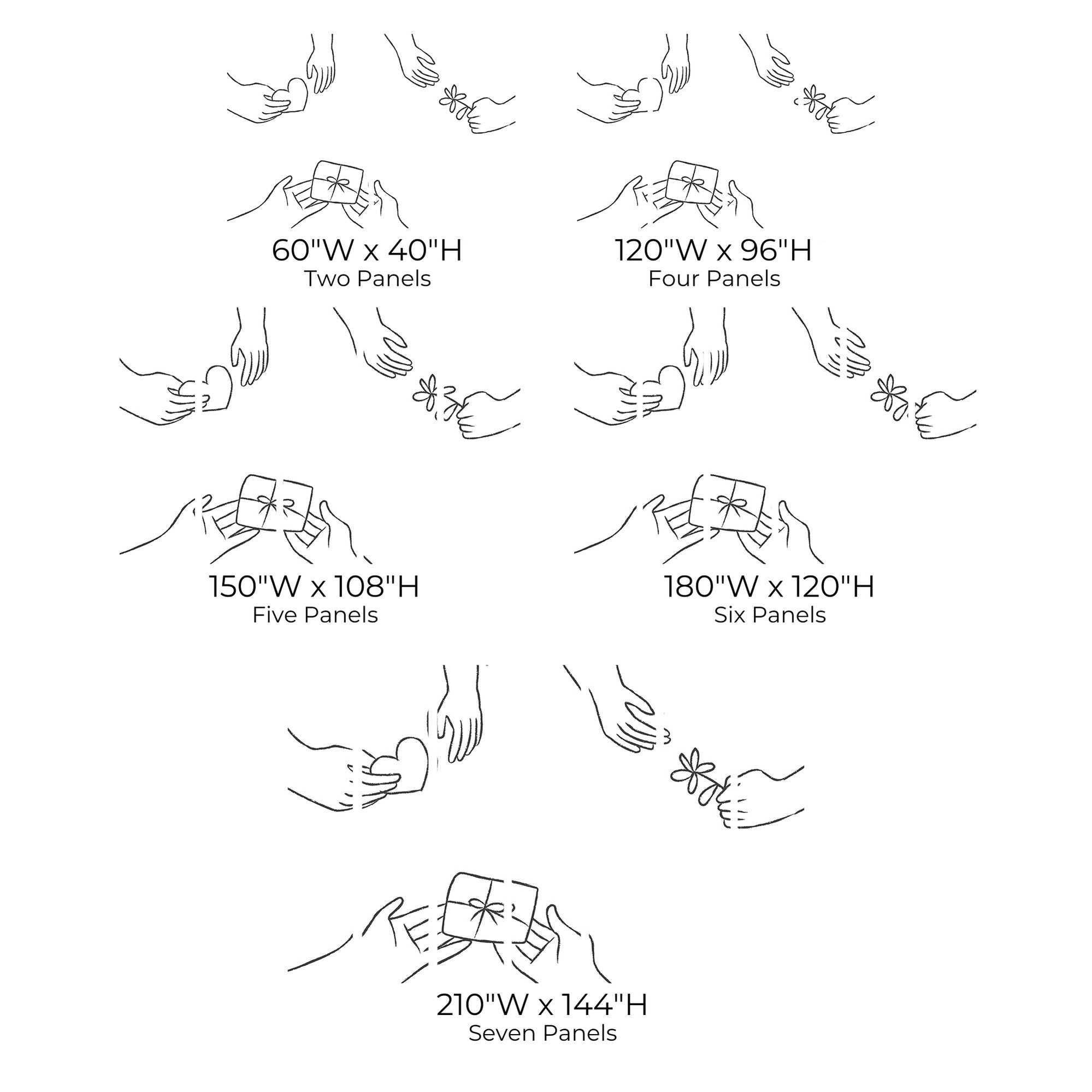 60"W x 40"H
Two Panels

120"W x 96"H
Four Panels

150"W x 108"H
Five Panels

180"W x 120"H
Six Panels

210"W x 144"H
Seven Panels