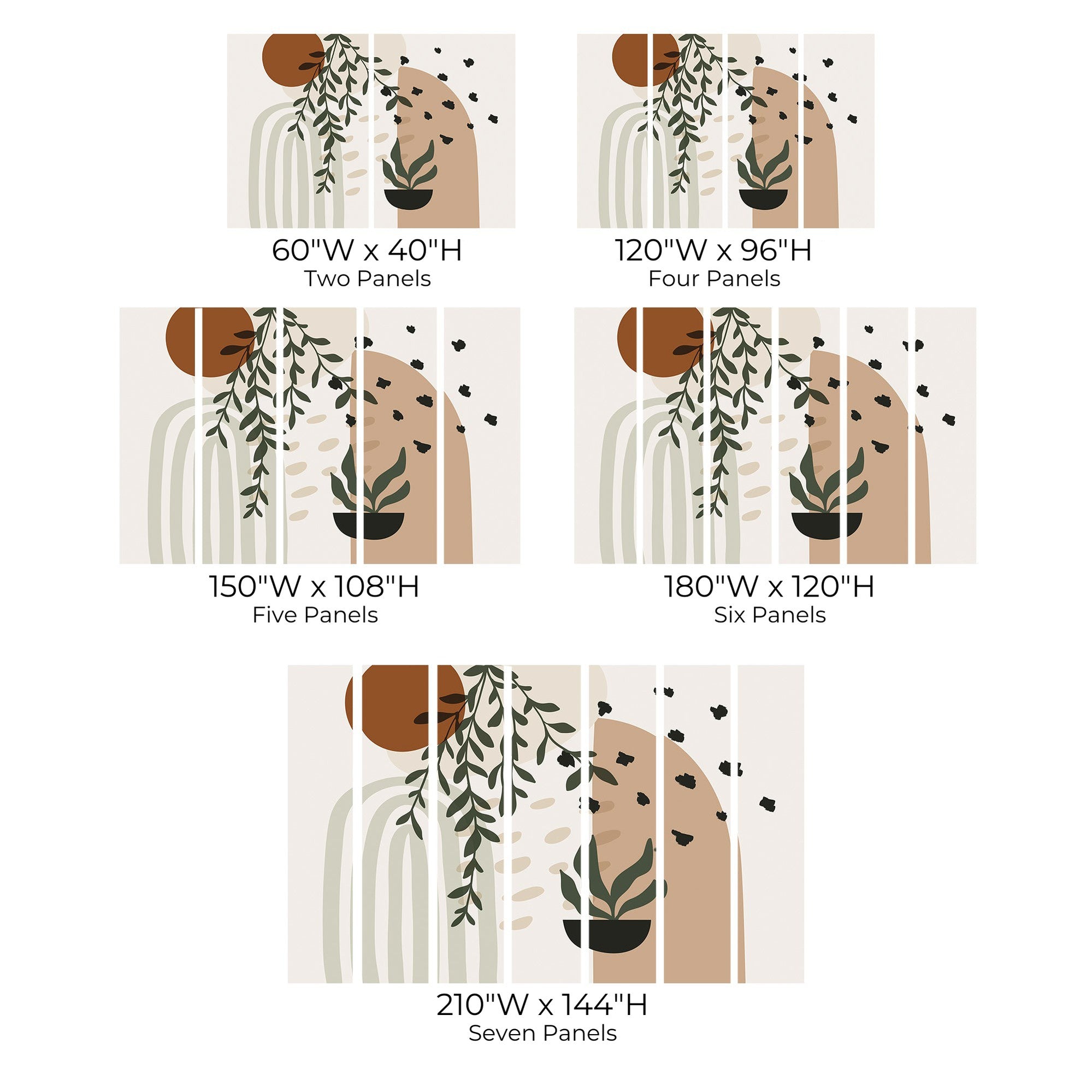 60"W x 40"H
Two Panels

120"W x 96"H
Four Panels

150"W x 108"H
Five Panels

180"W x 120"H
Six Panels

210"W x 144"H
Seven Panels