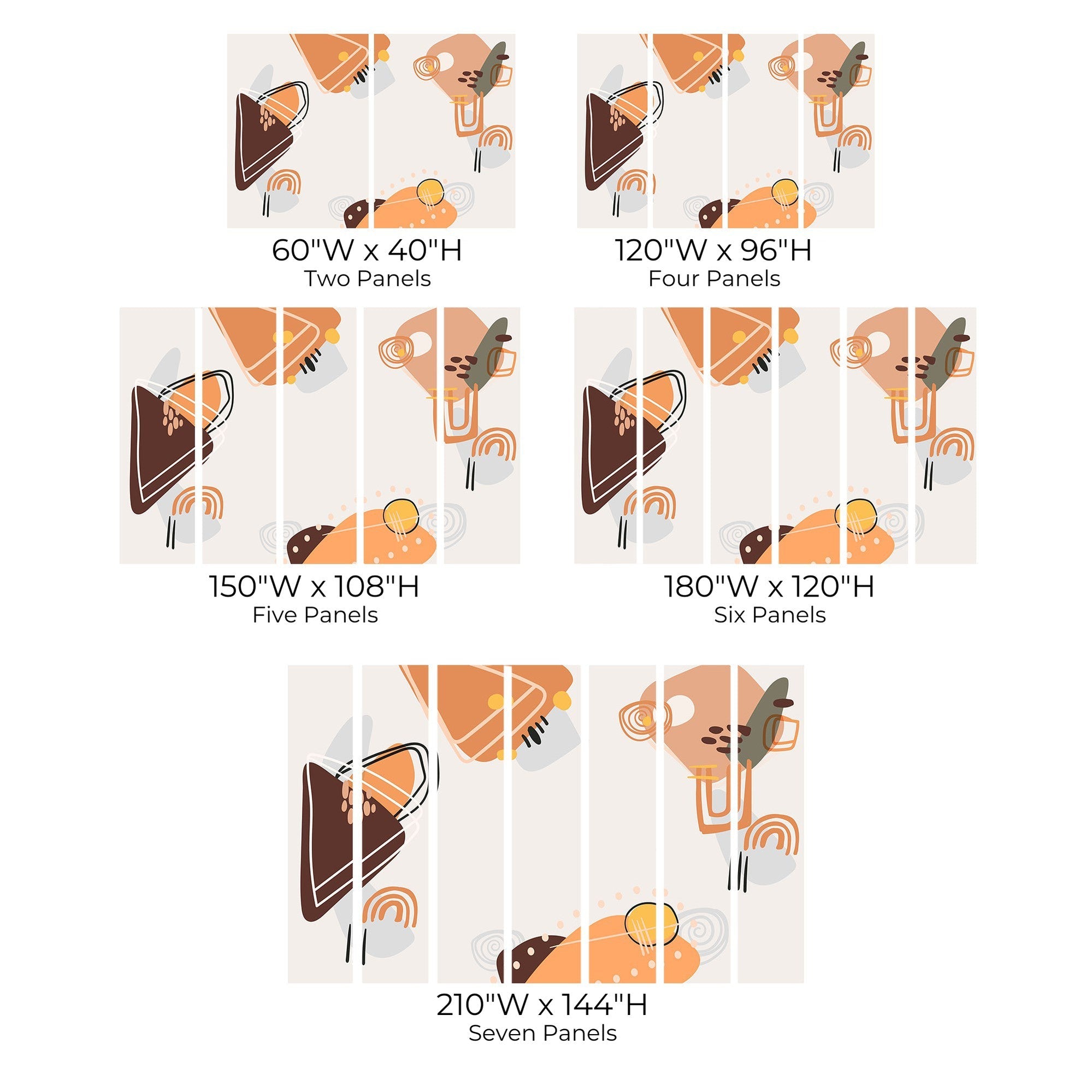 60"W x 40"H
Two Panels

120"W x 96"H
Four Panels

150"W x 108"H
Five Panels

180"W x 120"H
Six Panels

210"W x 144"H
Seven Panels